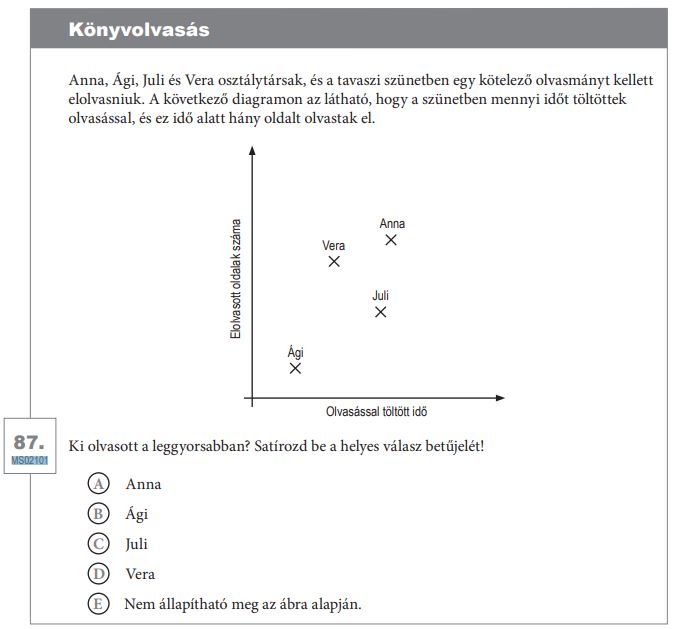 Könyvolvasás

Anna, Ági, Juli és Vera osztálytársak, és a tavaszi szünetben egy kötelező olvasmányt kellett elolvasniuk. A következő diagramon az látható, hogy a szünetben mennyi időt töltöttek olvasással, és ez idő alatt hány oldalt olvastak el.

Elolvasott oldalak száma

Anna
Vera
Juli
Ági

Olvasással töltött idő

87.
MS02101

Ki olvasott a leggyorsabban? Satírozd be a helyes válasz betűjelét!

A Anna
B Ági
C Juli
D Vera
E Nem állapítható meg az ábra alapján.